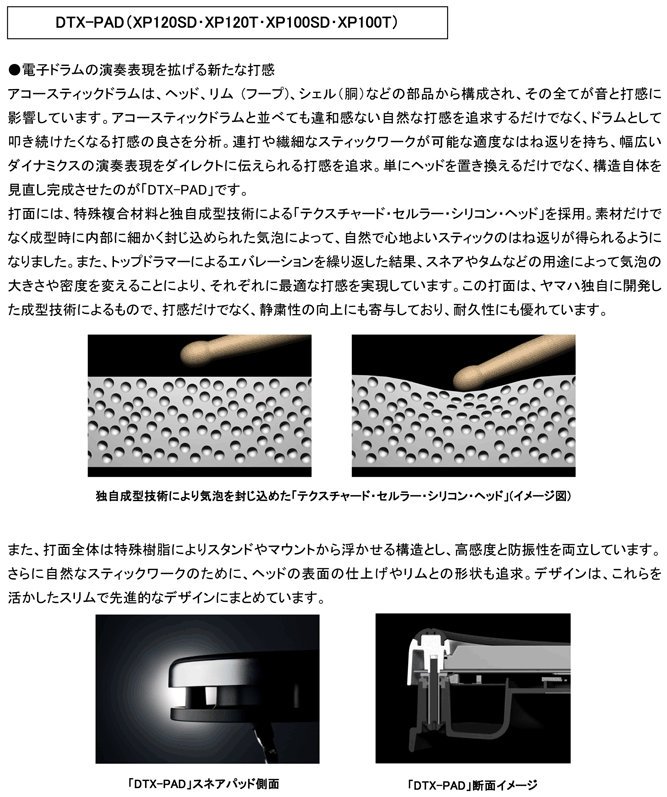 DTX-PAD（XP120SD・XP120T・XP100SD・XP100T）

●電子ドラムの演奏表現を拡げる新たな打感
アコースティックドラムは、ヘッド、リム（フープ）、シェル（胴）などの部品から構成され、その全てが音と打感に影響しています。アコースティックドラムと並べても違和感ない自然な打感を追求するだけでなく、ドラムとして叩き続けたくなる打感の良さを分析。連打や繊細なスティックワークが可能な適度なはね返りを持ち、幅広いダイナミクスの演奏表現をダイレクトに伝えられる打感を追求。単にヘッドを置き換えるだけでなく、構造自体を見直し完成させたのが「DTX-PAD」です。
打面には、特殊複合材料と独自成型技術による「テクスチャード・セルラー・シリコン・ヘッド」を採用。素材だけでなく成型時に内部に細かく封じ込められた気泡によって、自然で心地よいスティックのはね返りが得られるようになりました。また、トップドラマーによるエバレーションを繰り返した結果、スネアやタムなどの用途によって気泡の大きさや密度を変えることにより、それぞれに最適な打感を実現しています。この打面は、ヤマハ独自に開発した成型技術によるもので、打感だけでなく、静粛性の向上にも寄与しており、耐久性にも優れています。

独自成型技術により気泡を封じ込めた「テクスチャード・セルラー・シリコン・ヘッド」（イメージ図）

また、打面全体は特殊樹脂によりスタンドやマウントから浮かせる構造とし、高感度と防振性を両立しています。さらに自然なスティックワークのために、ヘッドの表面の仕上げやリムとの形状も追求。デザインは、これらを活かしたスリムで先進的なデザインにまとめています。

「DTX-PAD」スネアパッド側面

「DTX-PAD」断面イメージ